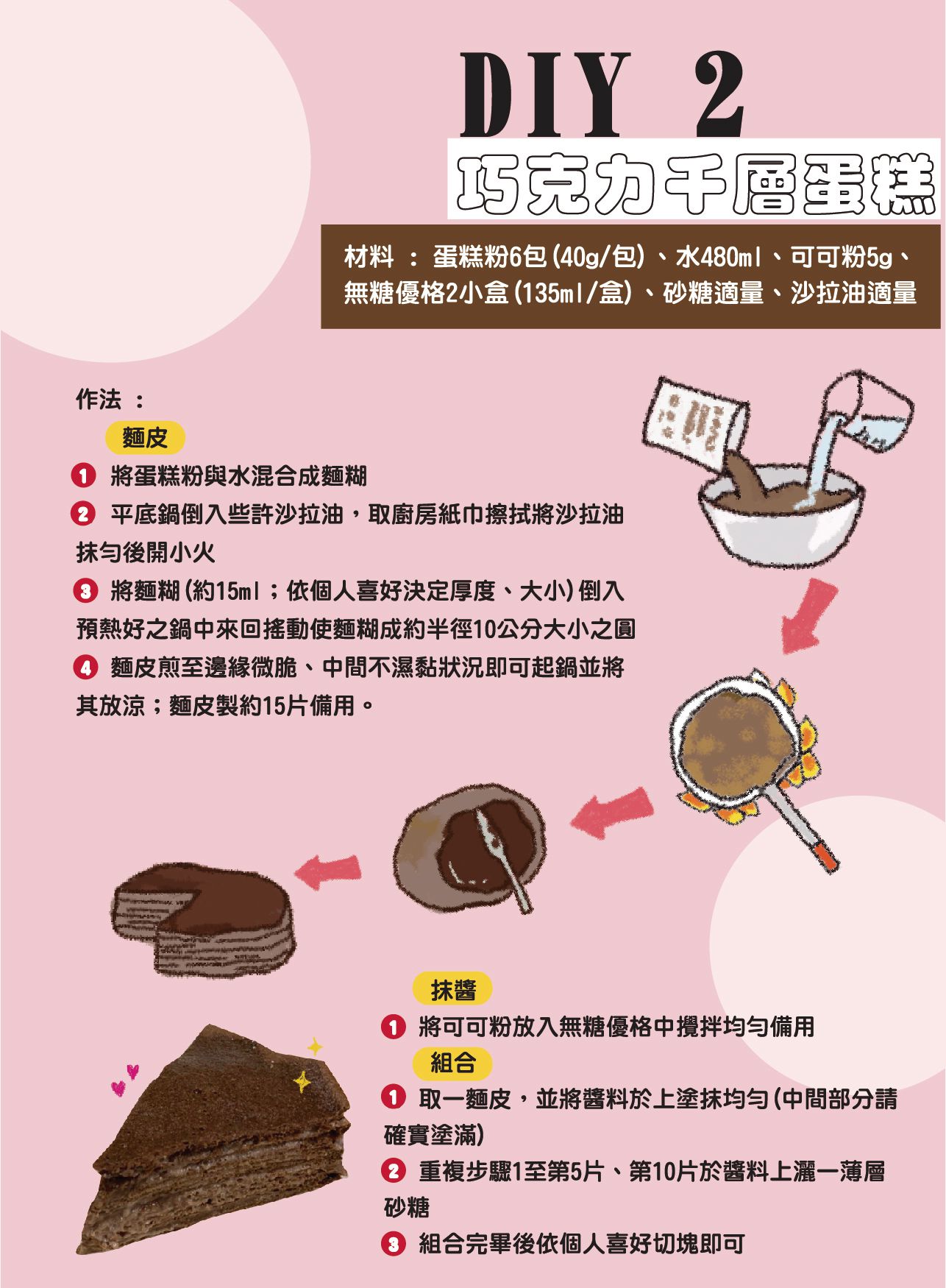 DIY 2
巧克力千層蛋糕

材料 ： 蛋糕粉6包（40g/包）、水480ml、可可粉5g、無糖優格2小盒（135ml/盒）、砂糖適量、沙拉油適量

作法 ：

麵皮

1 將蛋糕粉與水混合成麵糊

2 平底鍋倒入些許沙拉油，取廚房紙巾擦拭將沙拉油抹勻後開小火

3 將麵糊（約15ml；依個人喜好決定厚度、大小）倒入預熱好之鍋中來回搖動使麵糊成約半徑10公分大小之圓

4 麵皮煎至邊緣微脆、中間不濕黏狀況即可起鍋並將其放涼；麵皮製約15片備用。

抹醬

1 將可可粉放入無糖優格中攪拌均勻備用

組合

1 取一麵皮，並將醬料於上塗抹均勻（中間部分請確實塗滿）

2 重複步驟1至第5片、第10片於醬料上灑一薄層砂糖

3 組合完畢後依個人喜好切塊即可