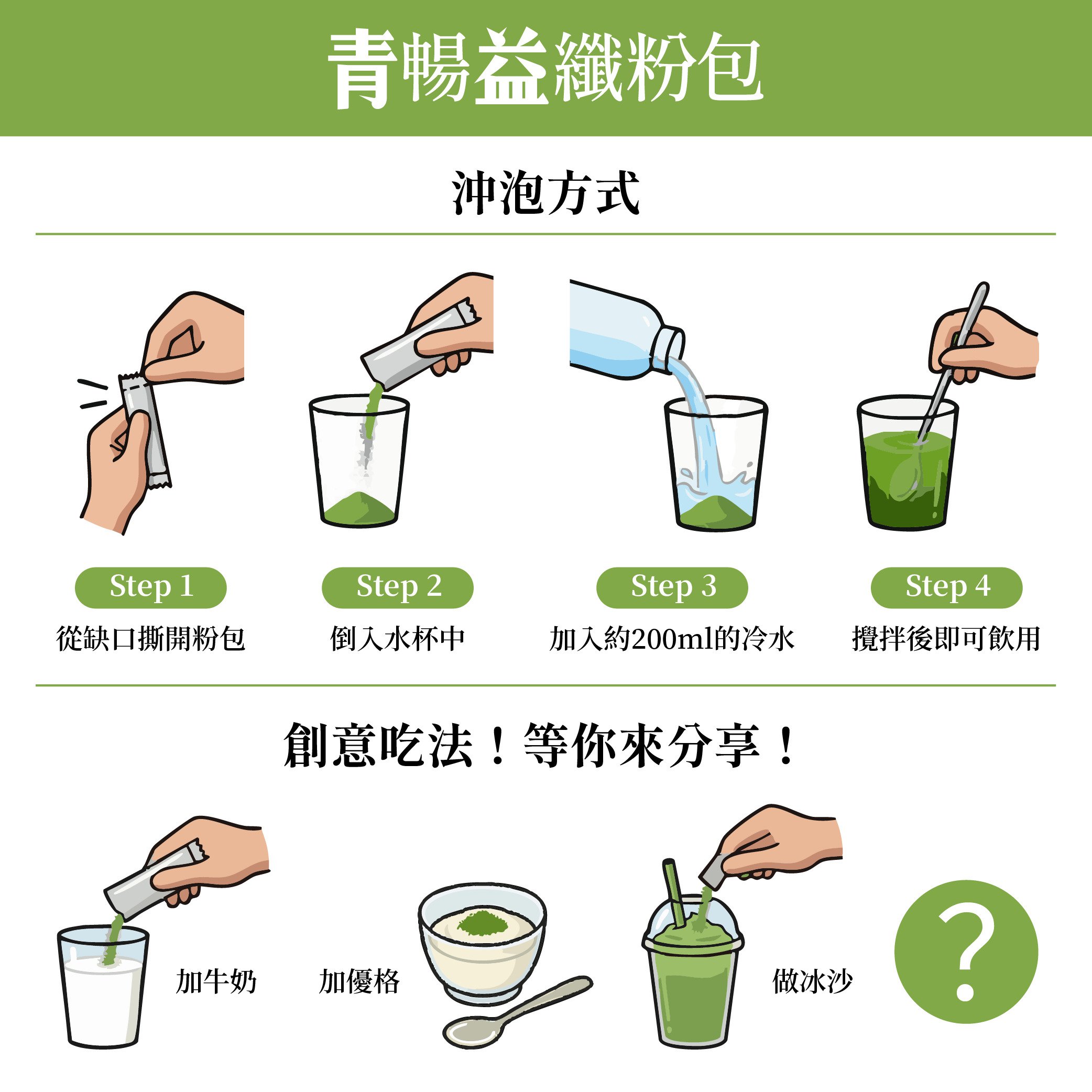 青暢益纖粉包

沖泡方式

Step 1
從缺口撕開粉包

Step 2
倒入水杯中

Step 3
加入約200ml的冷水

Step 4
攪拌後即可飲用

創意吃法！等你來分享！

加牛奶

加優格

做冰沙

?