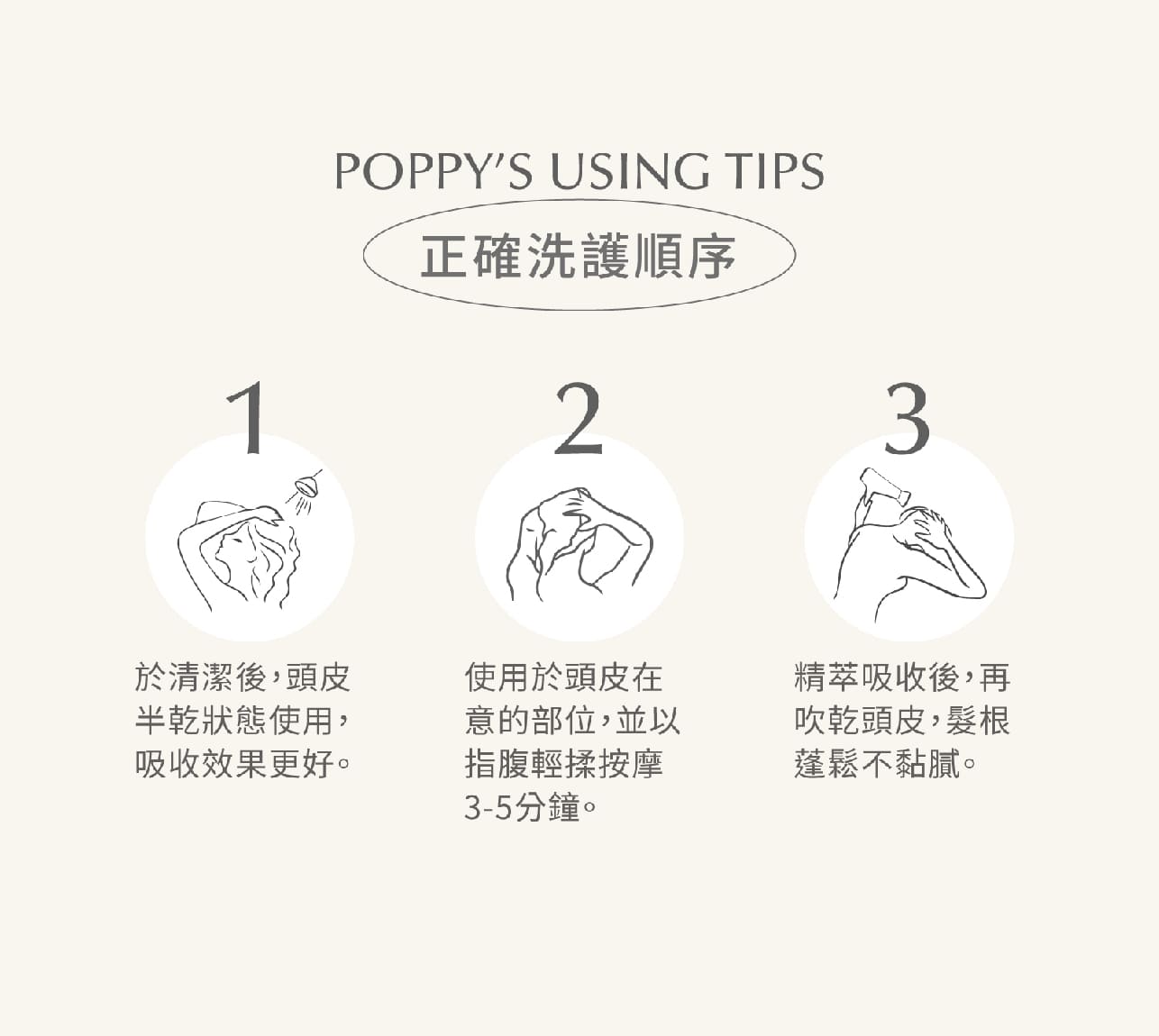 POPPY'S USING TIPS

正確洗護順序

1

於清潔後，頭皮半乾狀態使用，吸收效果更好。

2

使用於頭皮在意的部位，並以指腹輕揉按摩3-5分鐘。

3

精萃吸收後，再吹乾頭皮，髮根蓬鬆不黏膩。