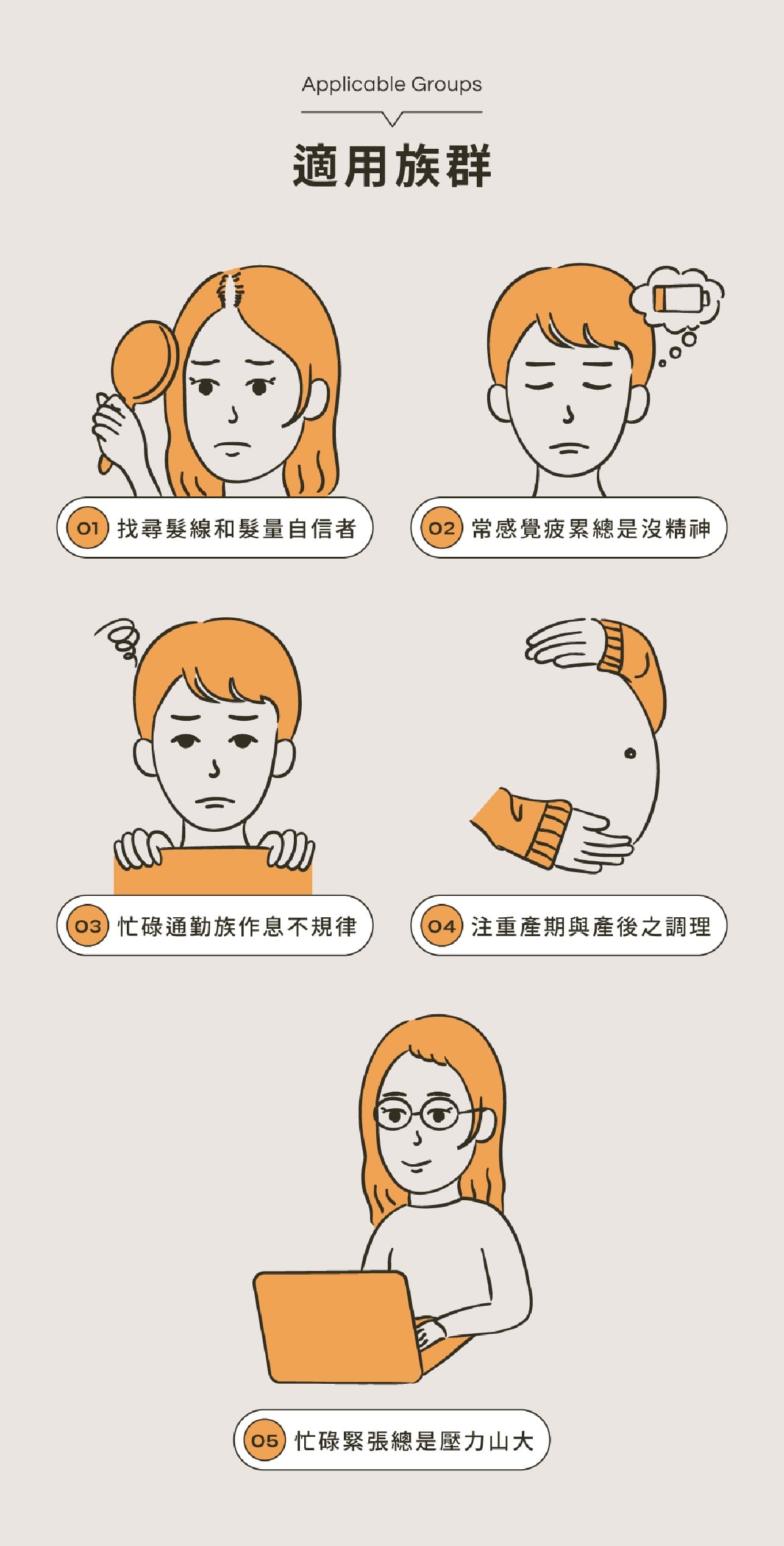 Applicable Groups

適用族群

01 找尋髮線和髮量自信者

02 常感覺疲累總是沒精神

03 忙碌通勤族作息不規律

04 注重產期與產後之調理

05 忙碌緊張總是壓力山大