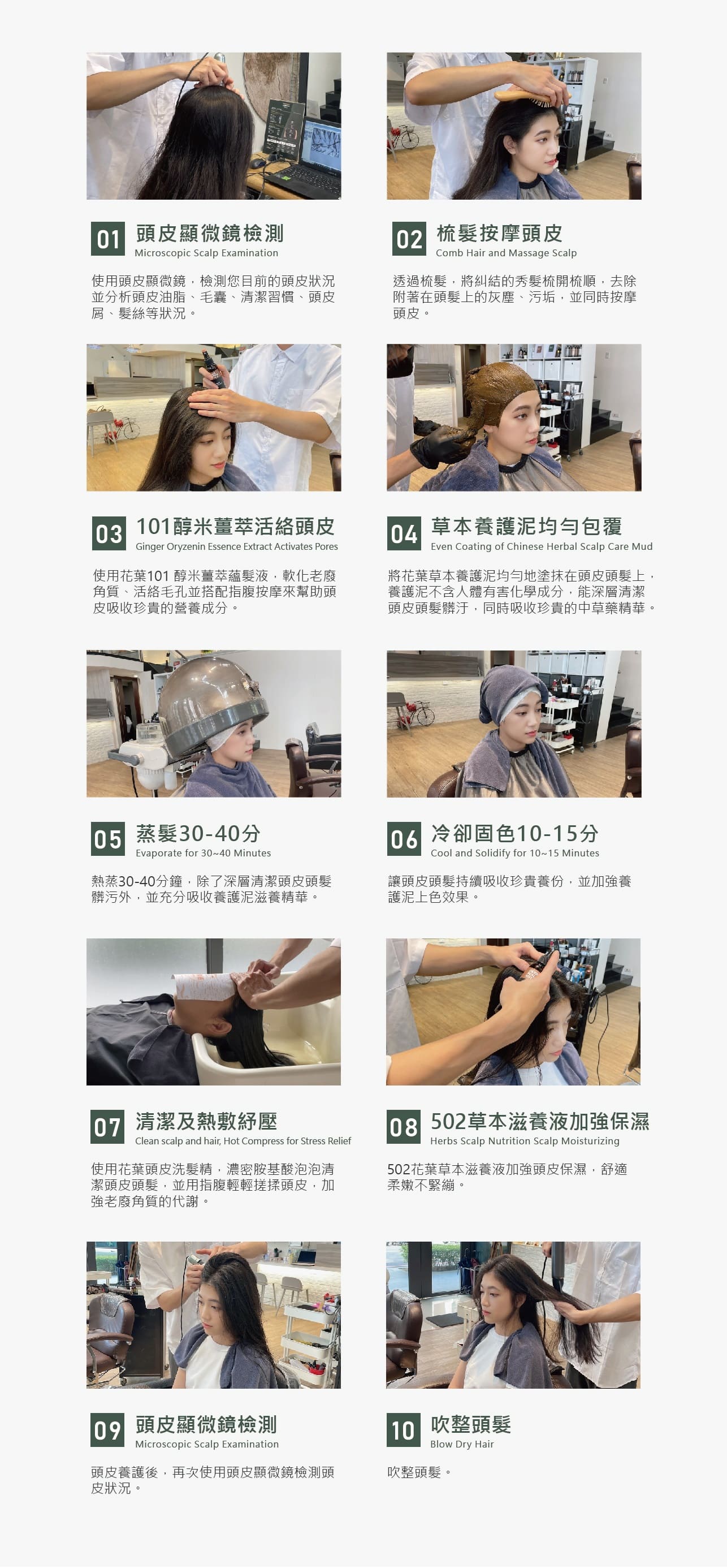 01 頭皮顯微鏡檢測
Microscopic Scalp Examination

使用頭皮顯微鏡，檢測您目前的頭皮狀況並分析頭皮油脂、毛囊、清潔習慣、頭皮屑、髮絲等狀況。

02 梳髮按摩頭皮
Comb Hair and Massage Scalp

透過梳髮，將糾結的秀髮梳開梳順，去除附著在頭髮上的灰塵、污垢，並同時按摩頭皮。

03 101醇米薑萃活絡頭皮
Ginger Oryzenin Essence Extract Activates Pores

使用花葉101 醇米薑萃蘊髮液，軟化老廢角質、活絡毛孔並搭配指腹按摩來幫助頭皮吸收珍貴的營養成分。

04 草本養護泥均勻包覆
Even Coating of Chinese Herbal Scalp Care Mud

將花葉草本養護泥均勻地塗抹在頭皮頭髮上，養護泥不含人體有害化學成分，能深層清潔頭皮頭髮髒汙，同時吸收珍貴的中草藥精華。

05 蒸髮30-40分
Evaporate for 30~40 Minutes

熱蒸30-40分鐘，除了深層清潔頭皮頭髮髒污外，並充分吸收養護泥滋養精華。

06 冷卻固色10-15分
Cool and Solidify for 10~15 Minutes

讓頭皮頭髮持續吸收珍貴養份，並加強養護泥上色效果。

07 清潔及熱敷紓壓
Clean scalp and hair, Hot Compress for Stress Relief

使用花葉頭皮洗髮精，濃密胺基酸泡泡清潔頭皮頭髮，並用指腹輕輕搓揉頭皮，加強老廢角質的代謝。

08 502草本滋養液加強保濕
Herbs Scalp Nutrition Scalp Moisturizing

502花葉草本滋養液加強頭皮保濕，舒適柔嫩不緊繃。

09 頭皮顯微鏡檢測
Microscopic Scalp Examination

頭皮養護後，再次使用頭皮顯微鏡檢測頭皮狀況。

10 吹整頭髮
Blow Dry Hair

吹整頭髮。