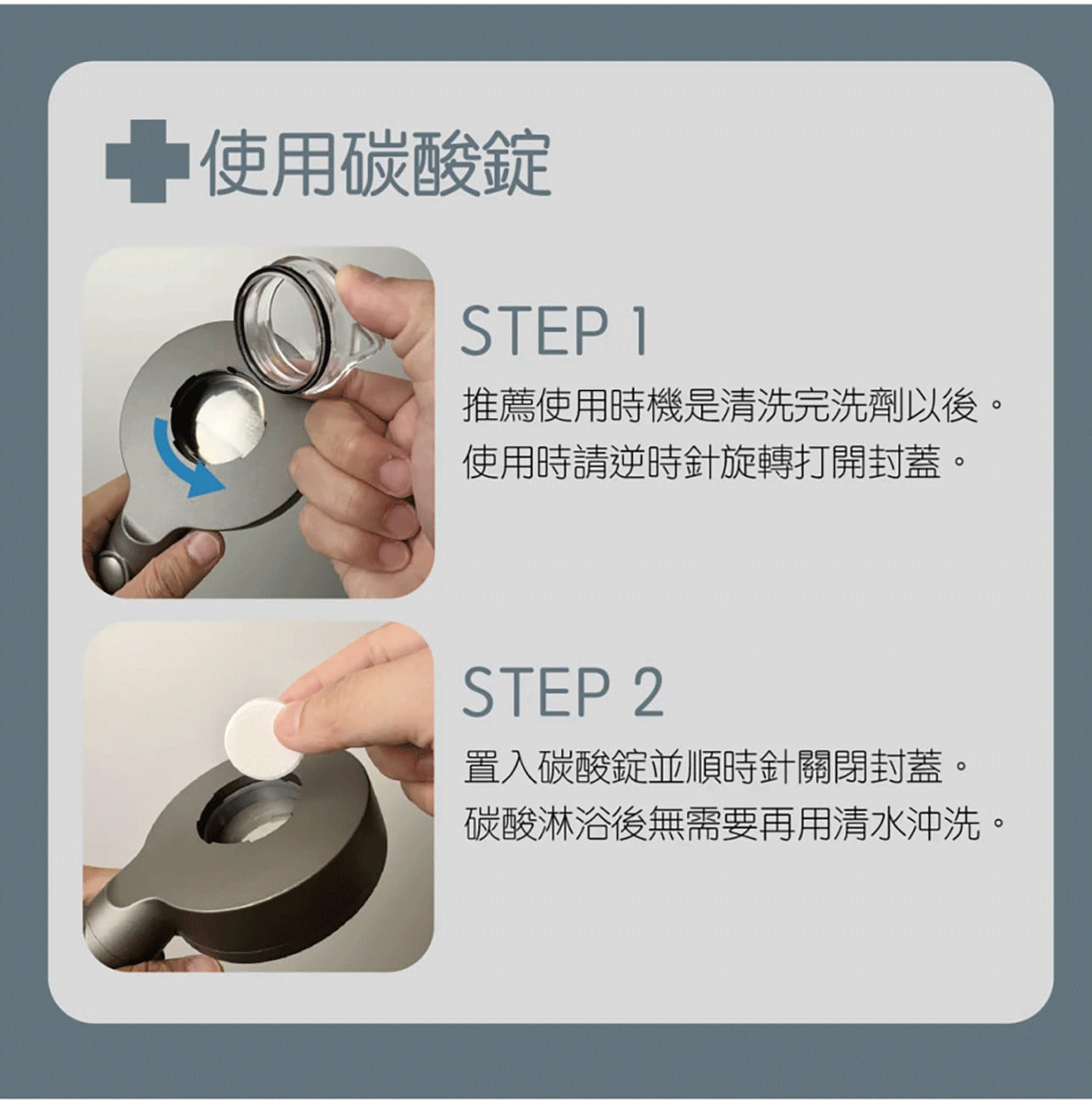 使用碳酸錠

STEP 1

推薦使用時機是清洗完洗劑以後。
使用時請逆時針旋轉打開封蓋。

STEP 2

置入碳酸錠並順時針關閉封蓋。
碳酸淋浴後無需要再用清水沖洗。