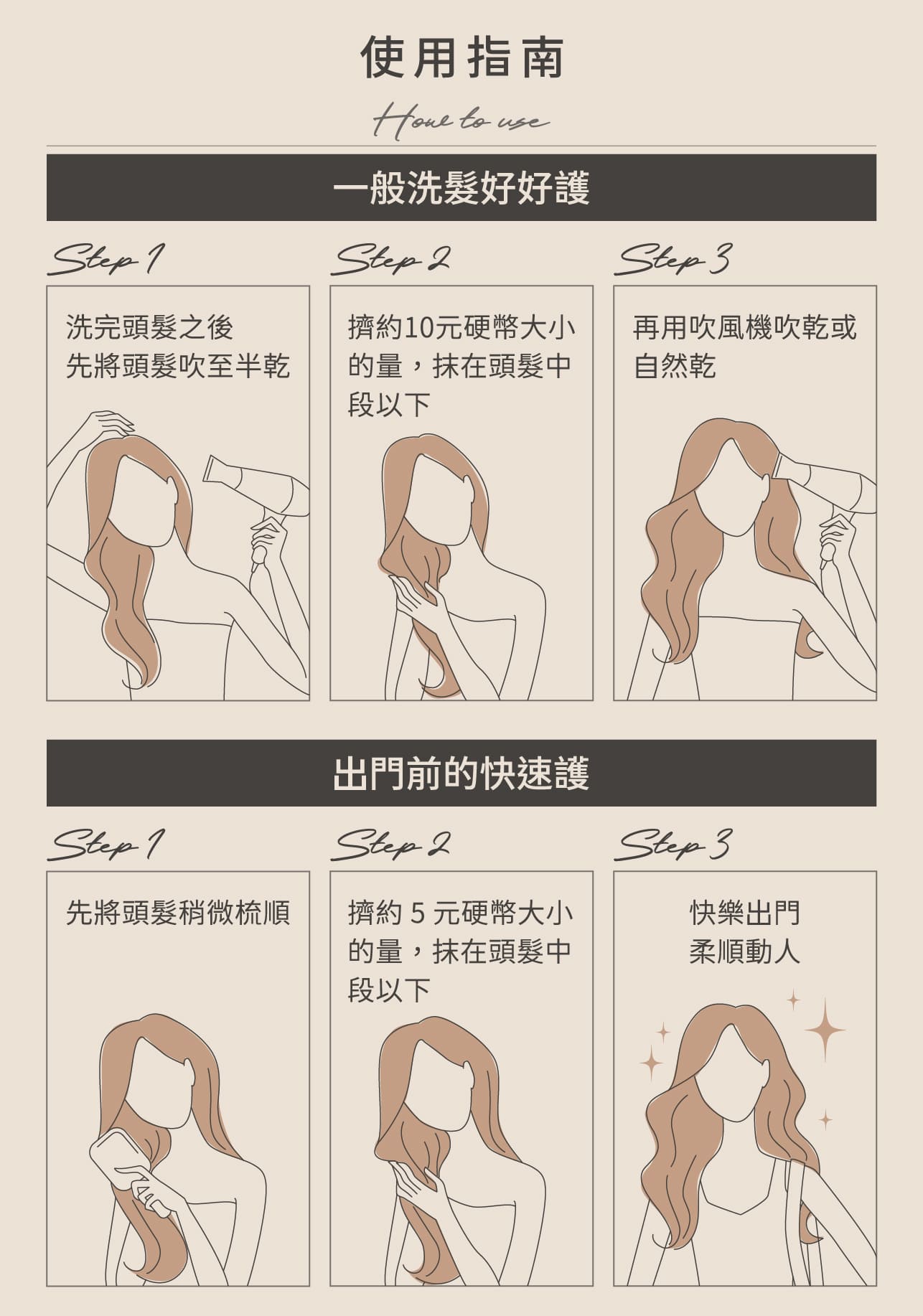 使用指南

How to use

一般洗髮好好護

Step 1

洗完頭髮之後
先將頭髮吹至半乾

Step 2

擠約10元硬幣大小的量，抹在頭髮中段以下

Step 3

再用吹風機吹乾或自然乾

出門前的快速護

Step 1

先將頭髮稍微梳順

Step 2

擠約 5 元硬幣大小的量，抹在頭髮中段以下

Step 3

快樂出門
柔順動人