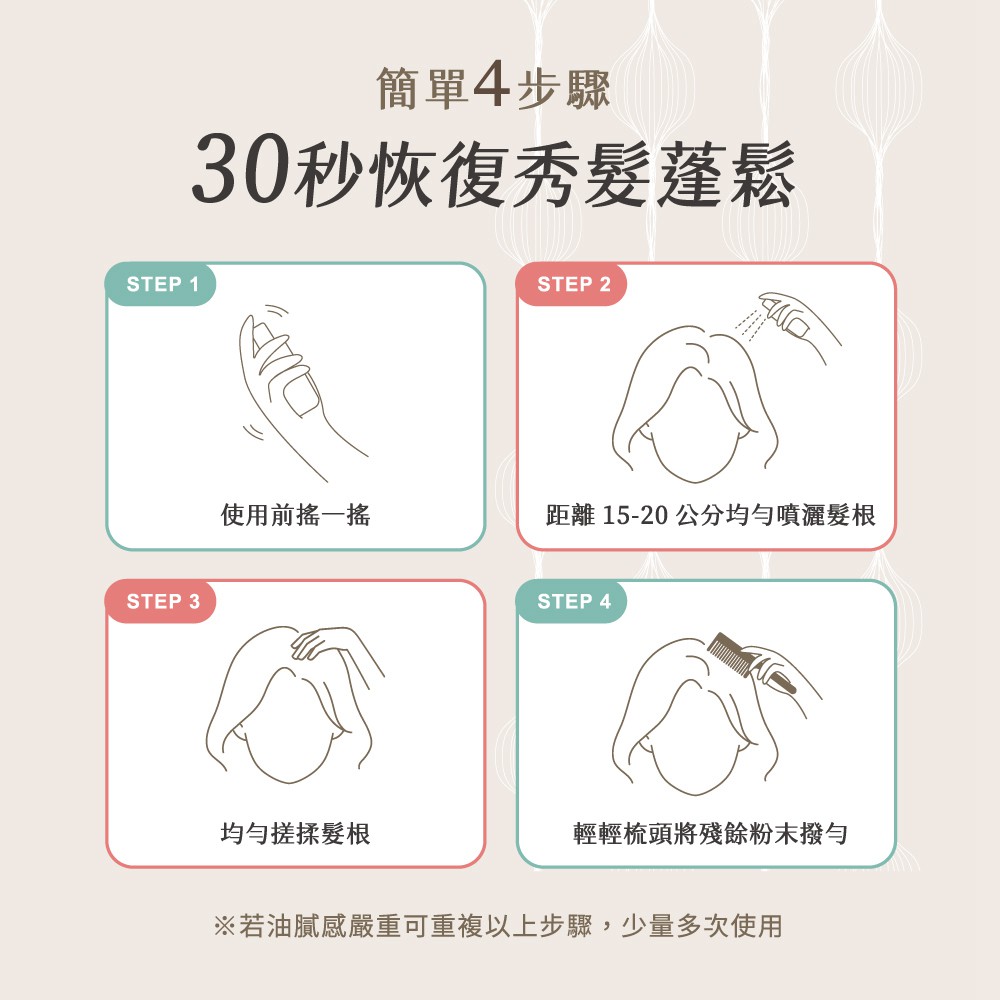 簡單4步驟

30秒恢復秀髮蓬鬆

STEP 1

使用前搖一搖

STEP 2

距離 15-20 公分均勻噴灑髮根

STEP 3

均勻搓揉髮根

STEP 4

輕輕梳頭將殘餘粉末撥勻

※若油膩感嚴重可重複以上步驟，少量多次使用