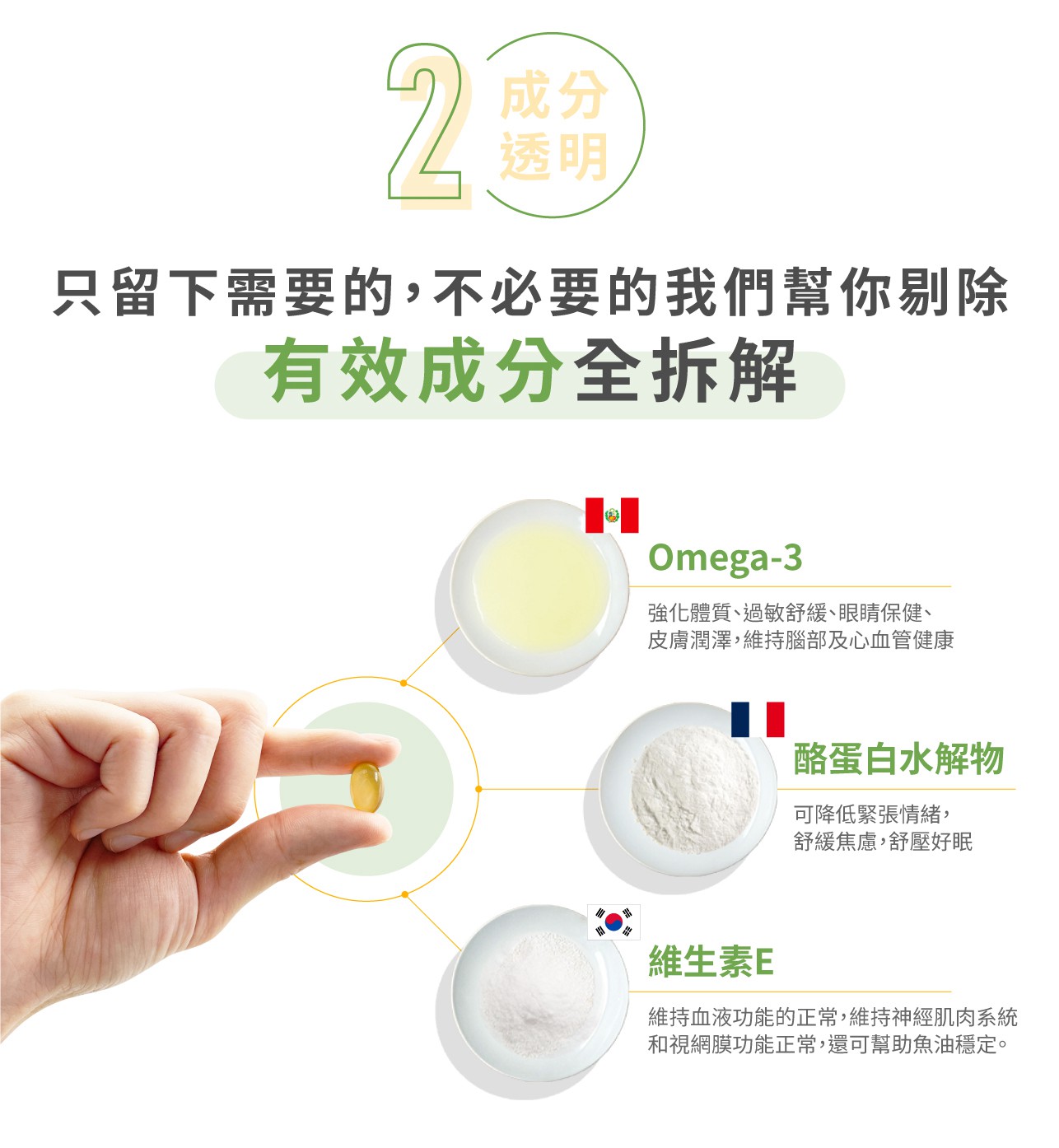 2 成分透明

只留下需要的，不必要的我們幫你剔除

有效成分全拆解

Omega-3

強化體質、過敏舒緩、眼睛保健、皮膚潤澤，維持腦部及心血管健康

酪蛋白水解物

可降低緊張情緒，舒緩焦慮，舒壓好眠

維生素E

維持血液功能的正常，維持神經肌肉系統和視網膜功能正常，還可幫助魚油穩定。