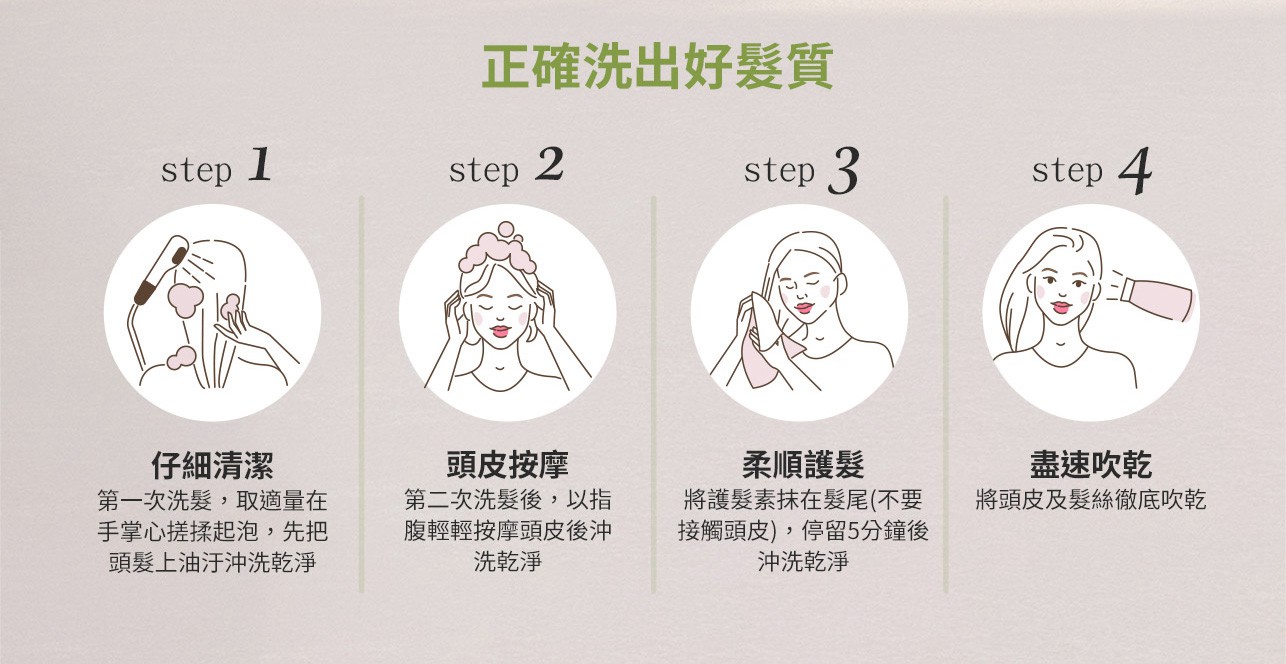 正確洗出好髮質

step 1

仔細清潔
第一次洗髮，取適量在手掌心搓揉起泡，先把頭髮上油汙沖洗乾淨

step 2

頭皮按摩
第二次洗髮後，以指腹輕輕按摩頭皮後沖洗乾淨

step 3

柔順護髮
將護髮素抹在髮尾(不要接觸頭皮)，停留5分鐘後沖洗乾淨

step 4

盡速吹乾
將頭皮及髮絲徹底吹乾