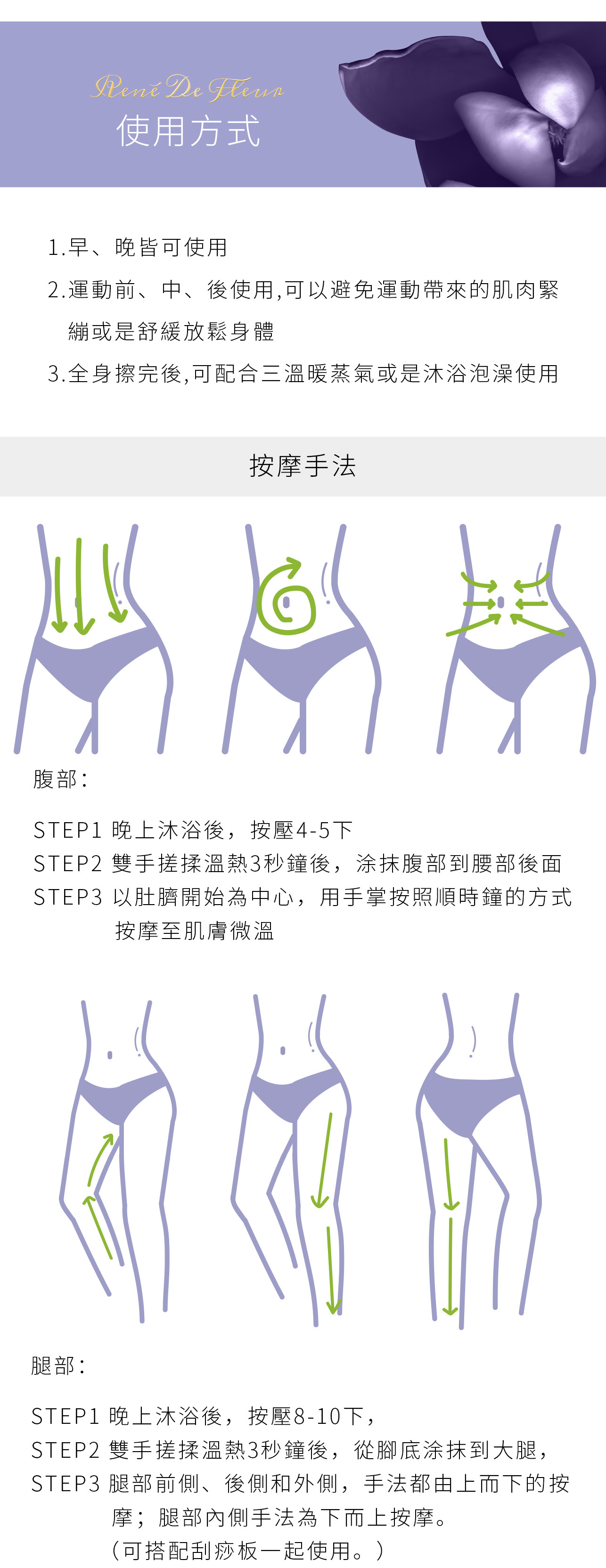 René De Fleur
使用方式

1.早、晚皆可使用

2.運動前、中、後使用,可以避免運動帶來的肌肉緊繃或是舒緩放鬆身體

3.全身擦完後,可配合三溫暖蒸氣或是沐浴泡澡使用

按摩手法

腹部:

STEP1 晚上沐浴後，按壓4-5下
STEP2 雙手搓揉溫熱3秒鐘後，涂抹腹部到腰部後面
STEP3 以肚臍開始為中心，用手掌按照順時鐘的方式按摩至肌膚微溫

腿部:

STEP1 晚上沐浴後，按壓8-10下，
STEP2 雙手搓揉溫熱3秒鐘後，從腳底涂抹到大腿，
STEP3 腿部前側、後側和外側，手法都由上而下的按摩；腿部內側手法為下而上按摩。
(可搭配刮痧板一起使用。)