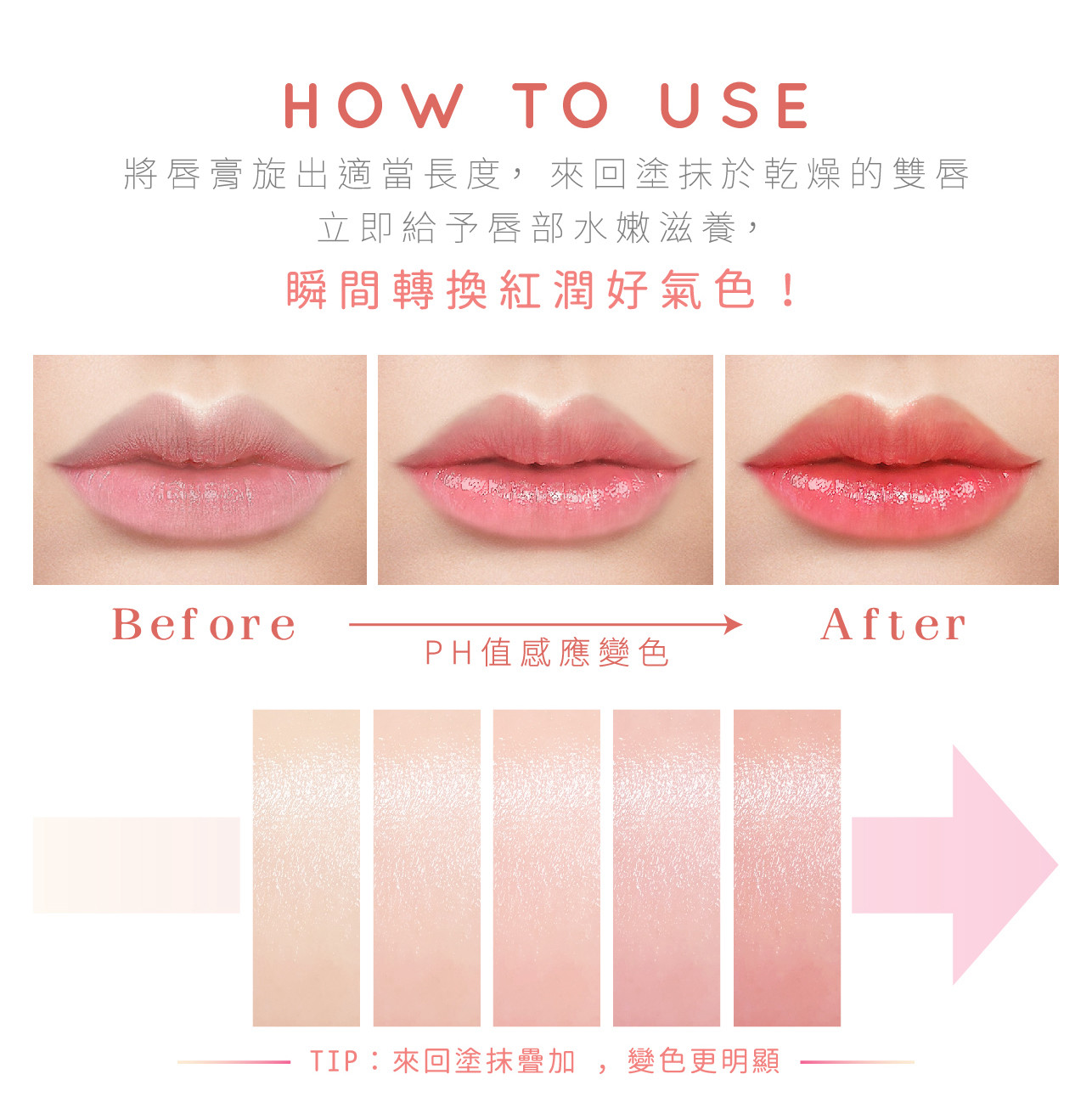 HOW TO USE

將唇膏旋出適當長度，來回塗抹於乾燥的雙唇
立即給予唇部水嫩滋養，

瞬間轉換紅潤好氣色！

Before

PH值感應變色

After

TIP：來回塗抹疊加 ，變色更明顯