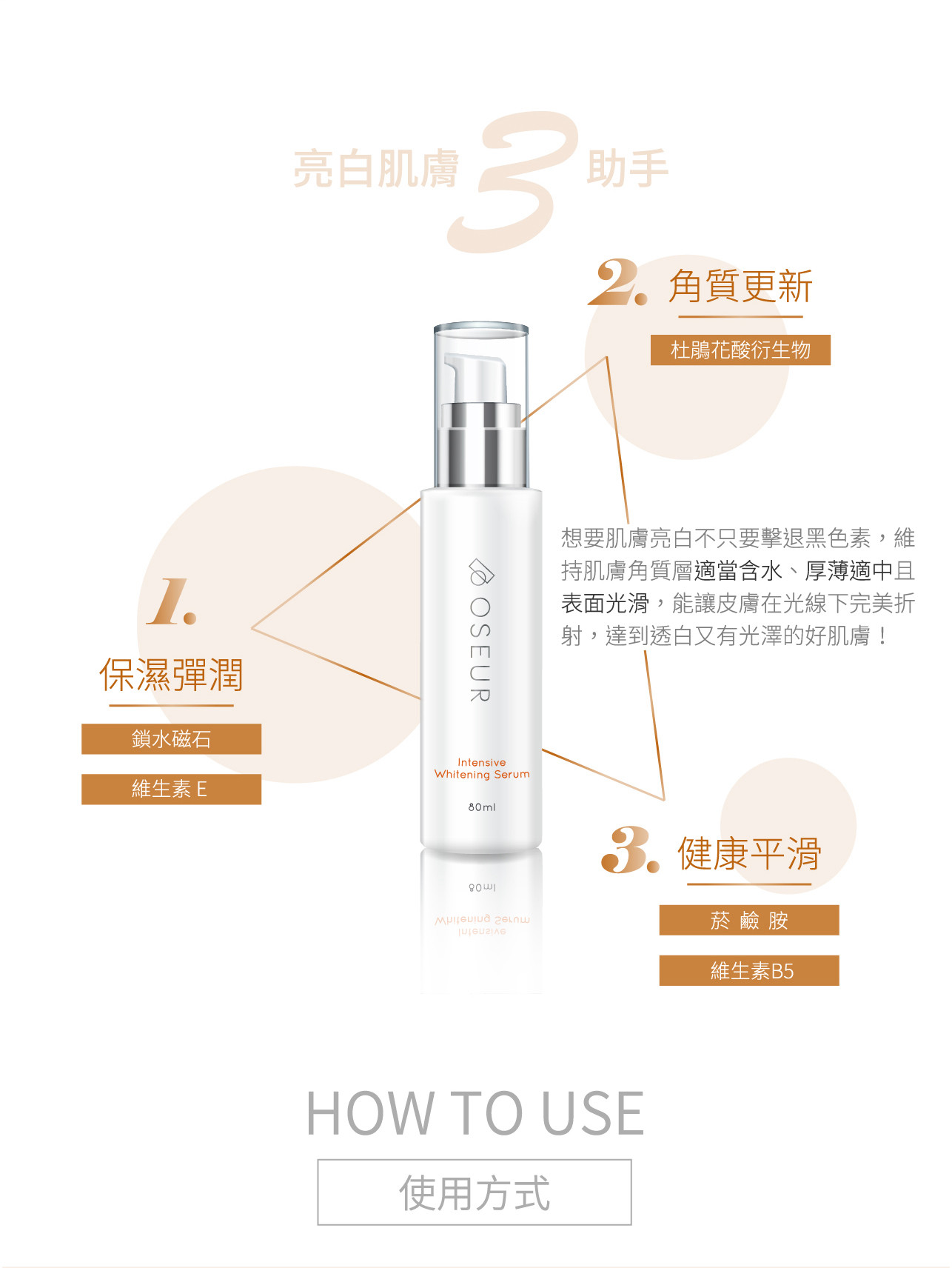 亮白肌膚 3 助手

2. 角質更新

杜鵑花酸衍生物

想要肌膚亮白不只要擊退黑色素，維持肌膚角質層適當含水、厚薄適中且表面光滑，能讓皮膚在光線下完美折射，達到透白又有光澤的好肌膚！

1.

保濕彈潤

鎖水磁石

維生素 E

OSEUR

Intensive
Whitening Serum

80ml

3. 健康平滑

菸 鹼 胺

維生素B5

HOW TO USE

使用方式