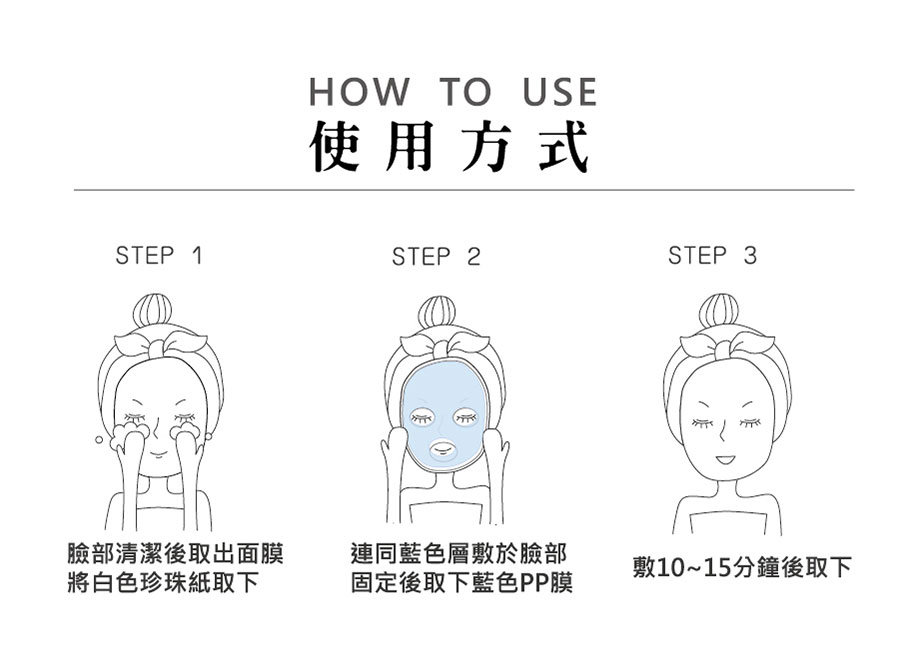 HOW TO USE
使用方式

STEP 1

臉部清潔後取出面膜
將白色珍珠紙取下

STEP 2

連同藍色層敷於臉部
固定後取下藍色PP膜

STEP 3

敷10~15分鐘後取下