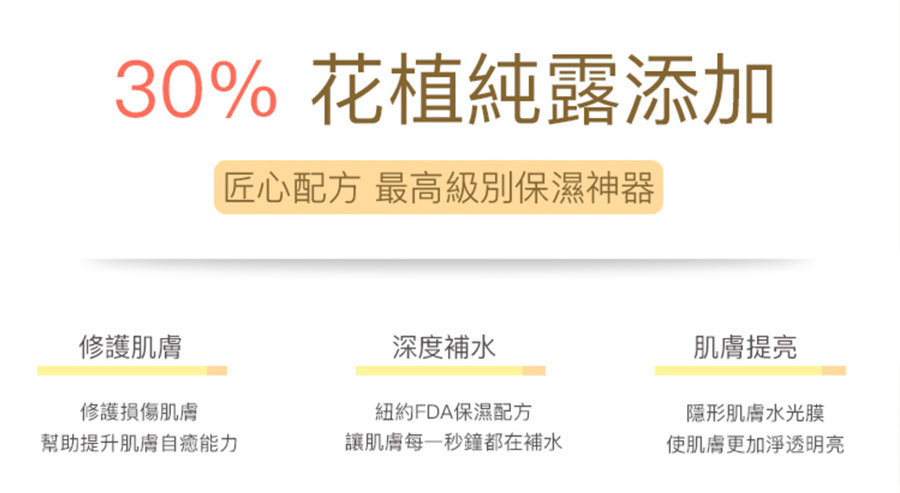 30% 花植純露添加

匠心配方 最高級別保濕神器

修護肌膚

修護損傷肌膚
幫助提升肌膚自癒能力

深度補水

紐約FDA保濕配方
讓肌膚每一秒鐘都在補水

肌膚提亮

隱形肌膚水光膜
使肌膚更加淨透明亮