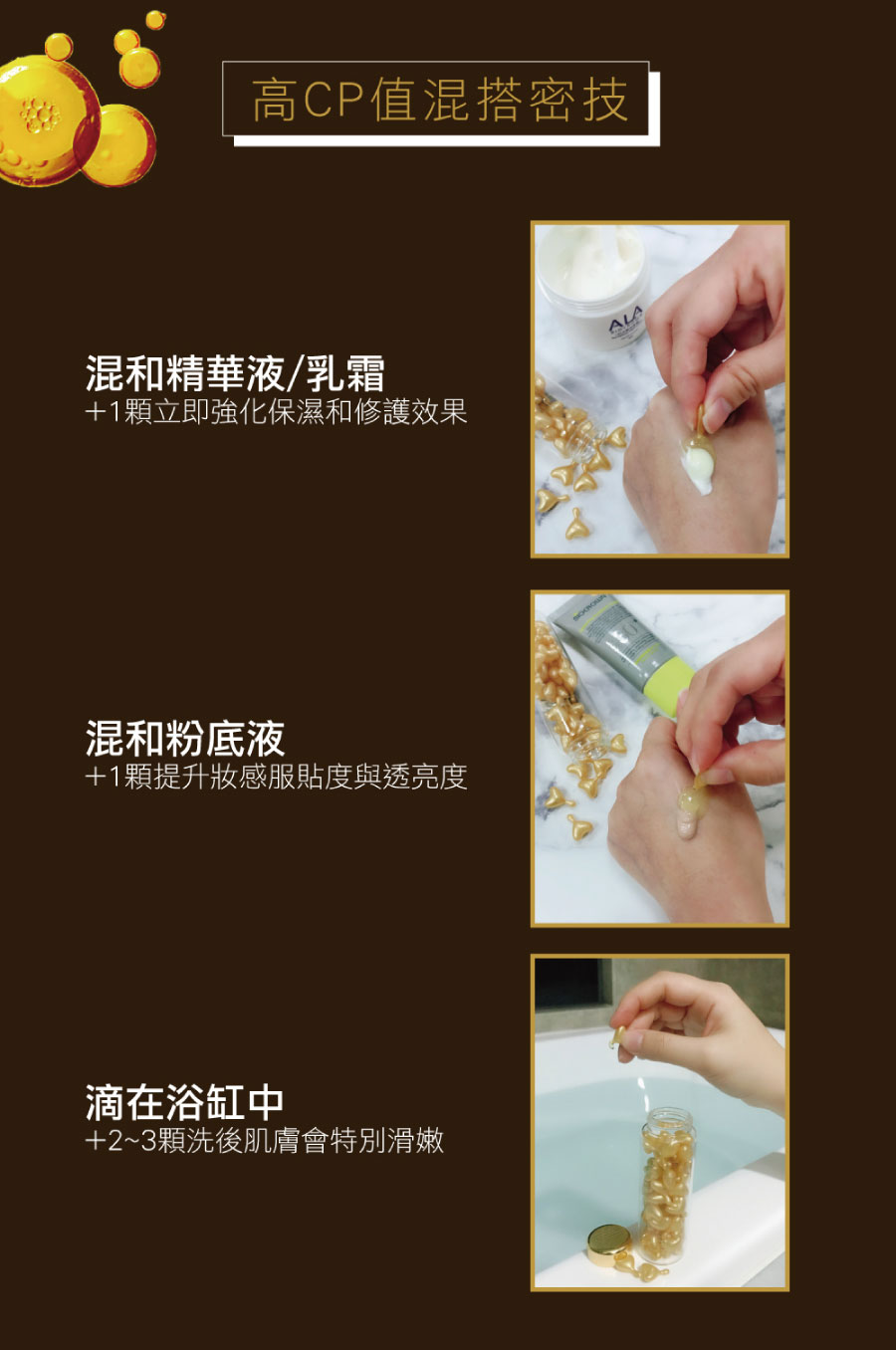 高CP值混搭密技

混和精華液/乳霜
+1顆立即強化保濕和修護效果

ALA

混和粉底液
+1顆提升妝感服貼度與透亮度

滴在浴缸中
+2~3顆洗後肌膚會特別滑嫩