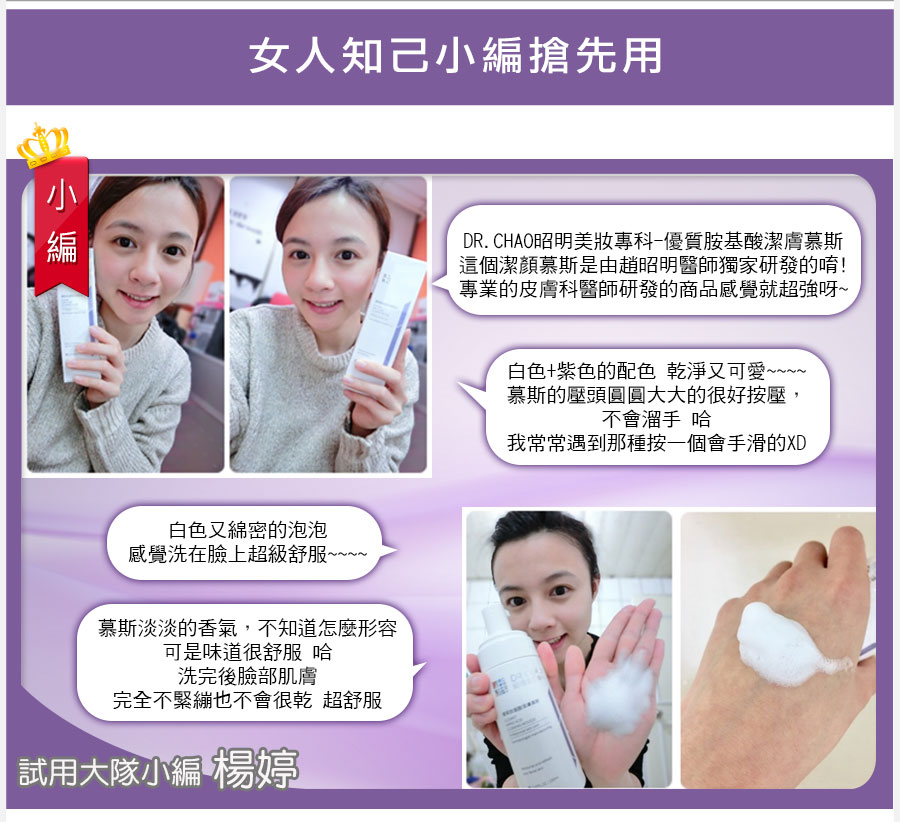 女人知己小編搶先用

小編

DR.CHAO昭明美妝專科-優質胺基酸潔膚慕斯
這個潔顏慕斯是由趙昭明醫師獨家研發的唷!
專業的皮膚科醫師研發的商品感覺就超強呀~

白色+紫色的配色 乾淨又可愛~~~~
慕斯的壓頭圓圓大大的很好按壓，
不會溜手 哈
我常常遇到那種按一個會手滑的XD

白色又綿密的泡泡
感覺洗在臉上超級舒服~~~~

慕斯淡淡的香氣，不知道怎麼形容
可是味道很舒服 哈
洗完後臉部肌膚
完全不緊繃也不會很乾 超舒服

試用大隊小編 楊婷