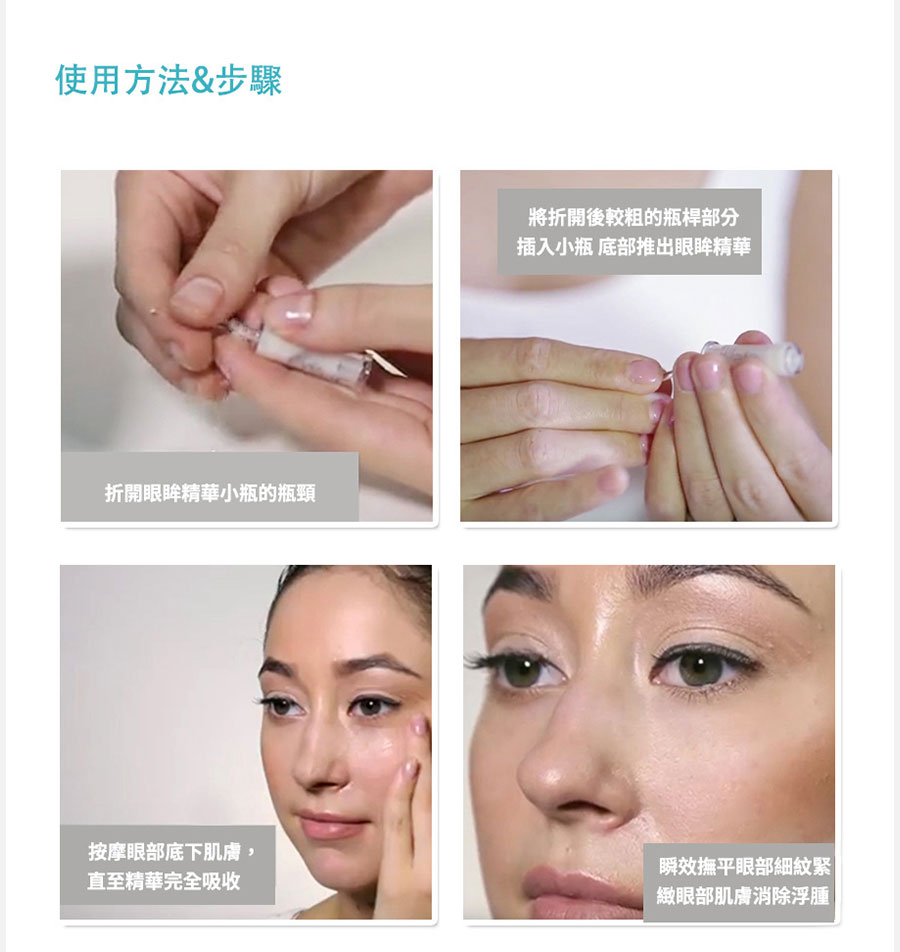 使用方法&步驟

折開眼眸精華小瓶的瓶頸

將折開後較粗的瓶桿部分
插入小瓶 底部推出眼眸精華

按摩眼部底下肌膚，
直至精華完全吸收

瞬效撫平眼部細紋緊
緻眼部肌膚消除浮腫