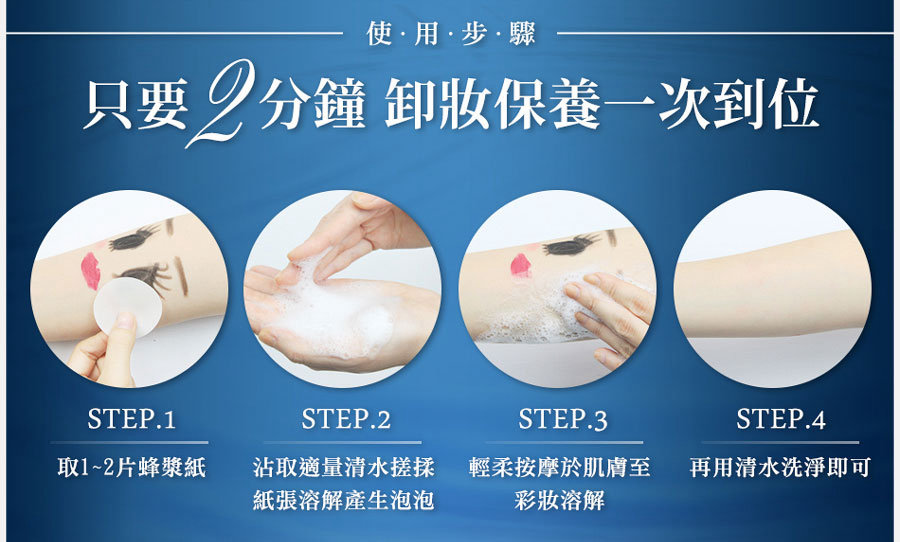 使·用·步·驟

只要2分鐘 卸妝保養一次到位

STEP.1

取1~2片蜂漿紙

STEP.2

沾取適量清水搓揉紙張溶解產生泡泡

STEP.3

輕柔按摩於肌膚至彩妝溶解

STEP.4

再用清水洗淨即可