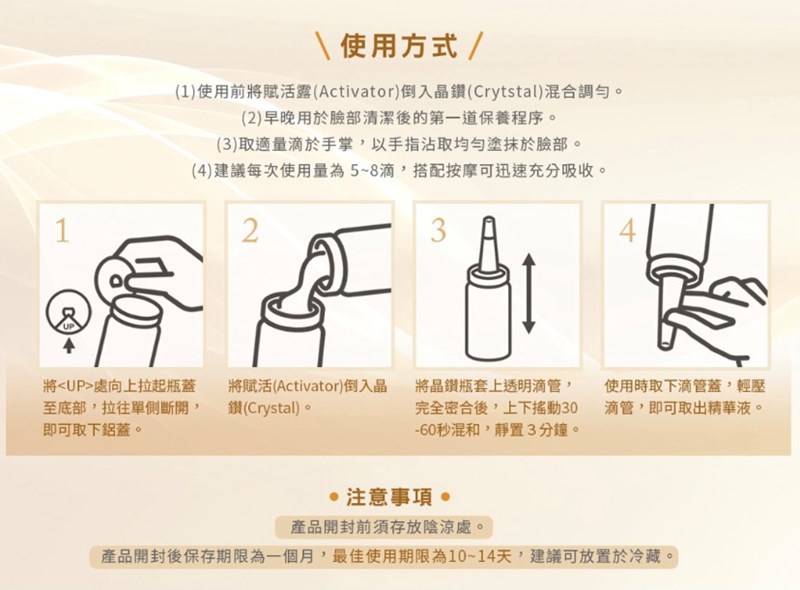 \ 使用方式 /

(1)使用前將賦活露(Activator)倒入晶鑽(Crytstal)混合調勻。
(2)早晚用於臉部清潔後的第一道保養程序。
(3)取適量滴於手掌，以手指沾取均勻塗抹於臉部。
(4)建議每次使用量為 5~8滴，搭配按摩可迅速充分吸收。

1

UP

將<UP>處向上拉起瓶蓋至底部，拉往單側斷開，即可取下鋁蓋。

2

將賦活(Activator)倒入晶鑽(Crystal)。

3

將晶鑽瓶套上透明滴管，完全密合後，上下搖動30-60秒混和，靜置３分鐘。

4

使用時取下滴管蓋，輕壓滴管，即可取出精華液。

• 注意事項 •

產品開封前須存放陰涼處。

產品開封後保存期限為一個月，最佳使用期限為10~14天，建議可放置於冷藏。