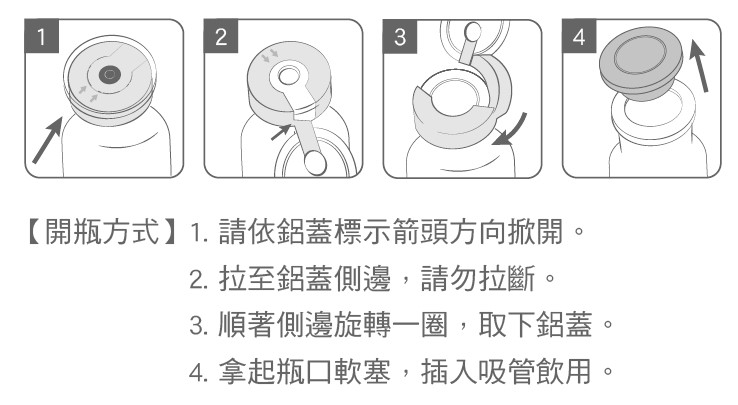 1

2

3

4

【開瓶方式】1. 請依鋁蓋標示箭頭方向掀開。
2. 拉至鋁蓋側邊，請勿拉斷。
3. 順著側邊旋轉一圈，取下鋁蓋。
4. 拿起瓶口軟塞，插入吸管飲用。