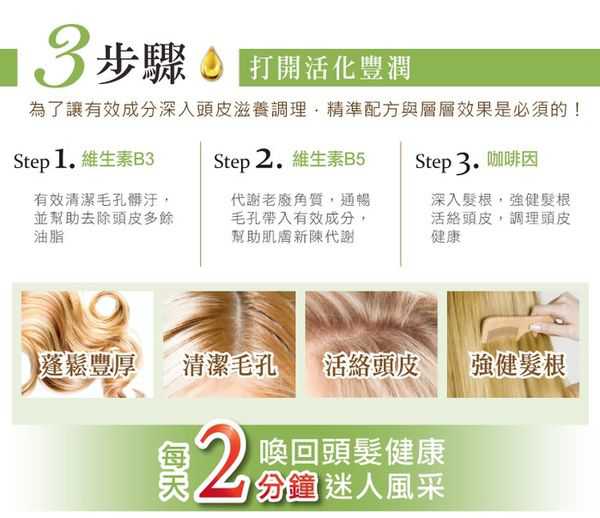 3步驟 打開活化豐潤

為了讓有效成分深入頭皮滋養調理，精準配方與層層效果是必須的！

Step 1. 維生素B3

有效清潔毛孔髒汙，並幫助去除頭皮多餘油脂

Step 2. 維生素B5

代謝老廢角質，通暢毛孔帶入有效成分，幫助肌膚新陳代謝

Step 3. 咖啡因

深入髮根，強健髮根活絡頭皮，調理頭皮健康

蓬鬆豐厚

清潔毛孔

活絡頭皮

強健髮根

每天2分鐘 喚回頭髮健康 迷人風采